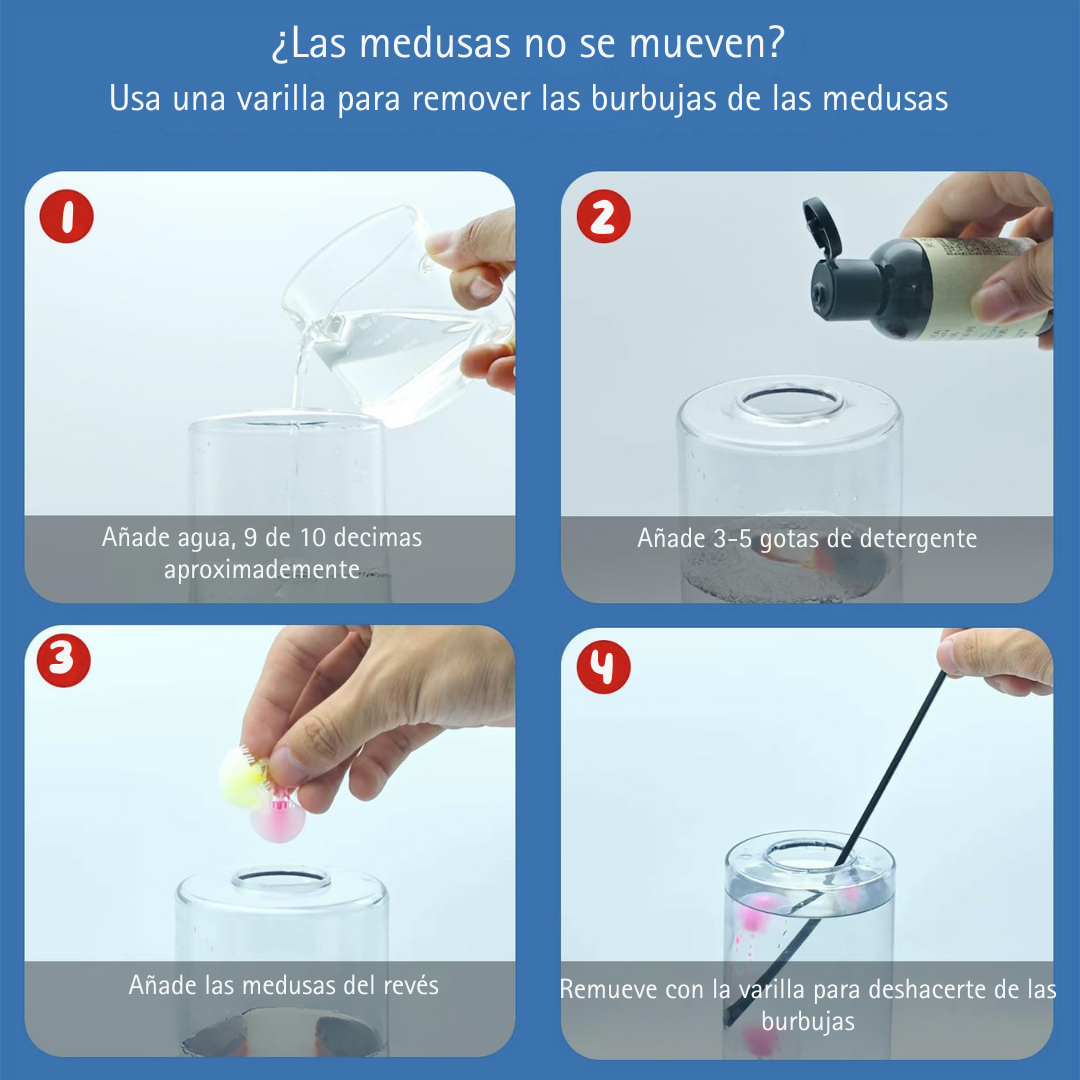 ¿Las medusas no se mueven?
Usa una varilla para remover las burbujas de las medusas

1
Añade agua, 9 de 10 decimas aproximadamente

2
Añade 3-5 gotas de detergente

3
Añade las medusas del revés

4
Remueve con la varilla para deshacerte de las burbujas